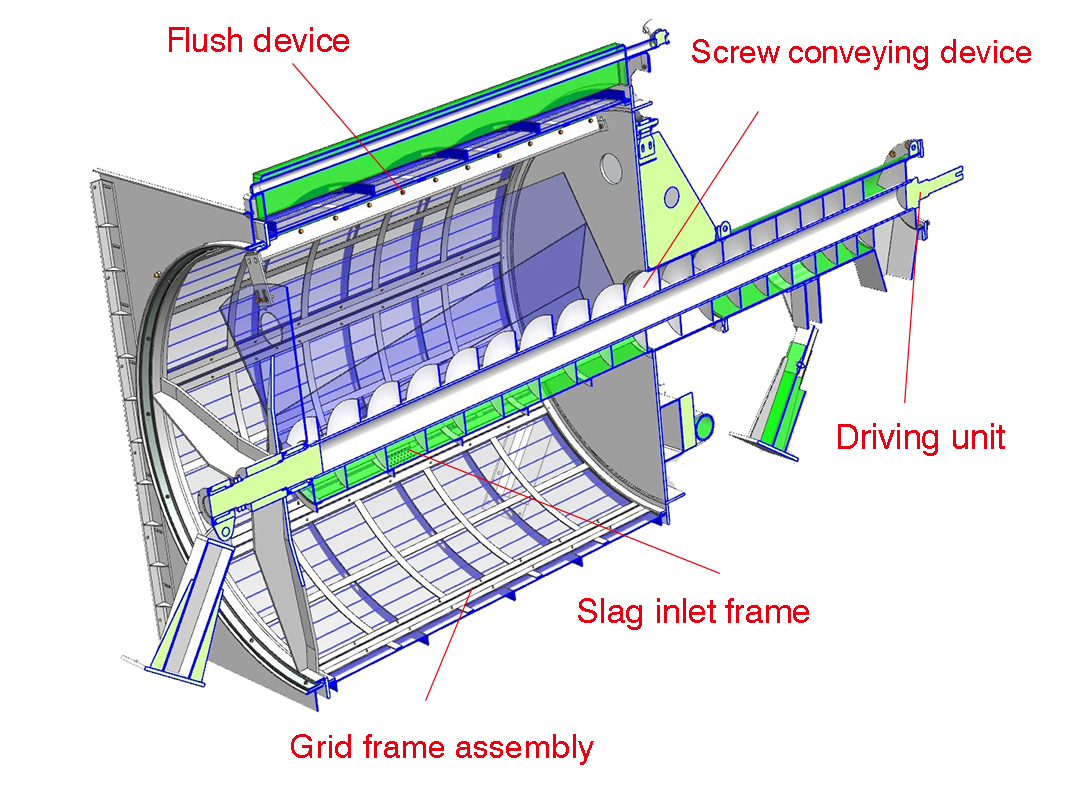 Flush device

Screw conveying device

Driving unit

Slag inlet frame

Grid frame assembly